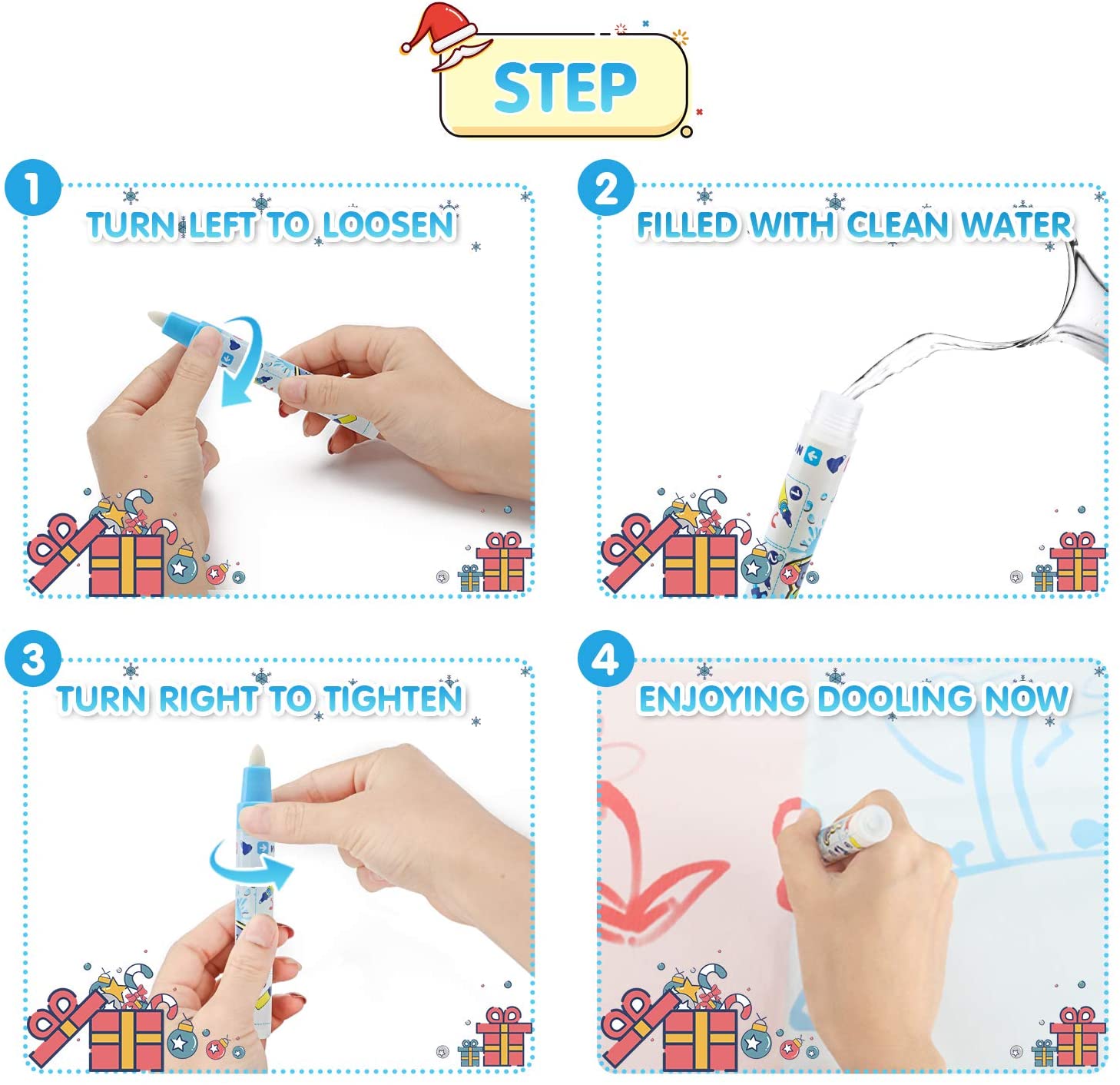 STEP

1
TURN LEFT TO LOOSEN

2
FILLED WITH CLEAN WATER

3
TURN RIGHT TO TIGHTEN

4
ENJOYING DOOLING NOW